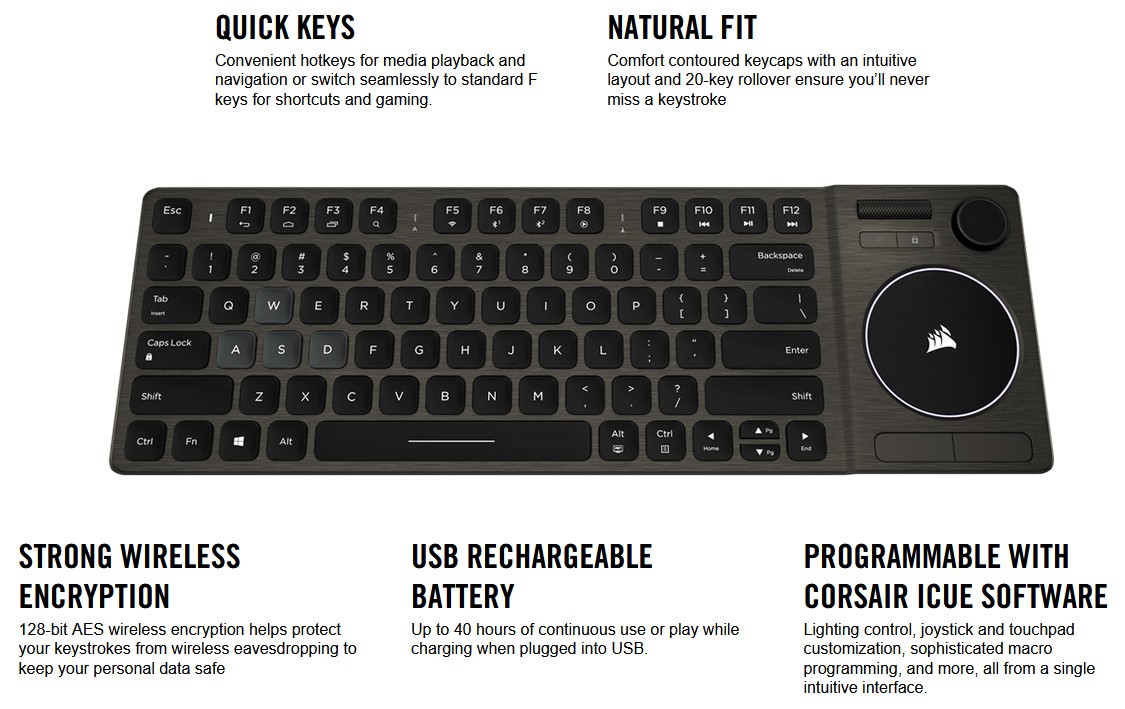 QUICK KEYS
Convenient hotkeys for media playback and navigation or switch seamlessly to standard F keys for shortcuts and gaming.

NATURAL FIT
Comfort contoured keycaps with an intuitive layout and 20-key rollover ensure you'll never miss a keystroke

Esc F1 F2 F3 F4 F5 F6 F7 F8 F9 F10 F11 F12
~ ` ! 1 @ 2 # 3 $ 4 % 5 ^ 6 & 7 * 8 ( 9 ) 0 _ - + = Backspace Delete
Tab Insert Q W E R T Y U I O P { [ } ] | \
Caps Lock A S D F G H J K L : ; " ' Enter
Shift Z X C V B N M < , > . ? / Shift
Ctrl Fn Alt Alt Ctrl Home Pg Pg End

STRONG WIRELESS ENCRYPTION
128-bit AES wireless encryption helps protect your keystrokes from wireless eavesdropping to keep your personal data safe

USB RECHARGEABLE BATTERY
Up to 40 hours of continuous use or play while charging when plugged into USB.

PROGRAMMABLE WITH CORSAIR ICUE SOFTWARE
Lighting control, joystick and touchpad customization, sophisticated macro programming, and more, all from a single intuitive interface.