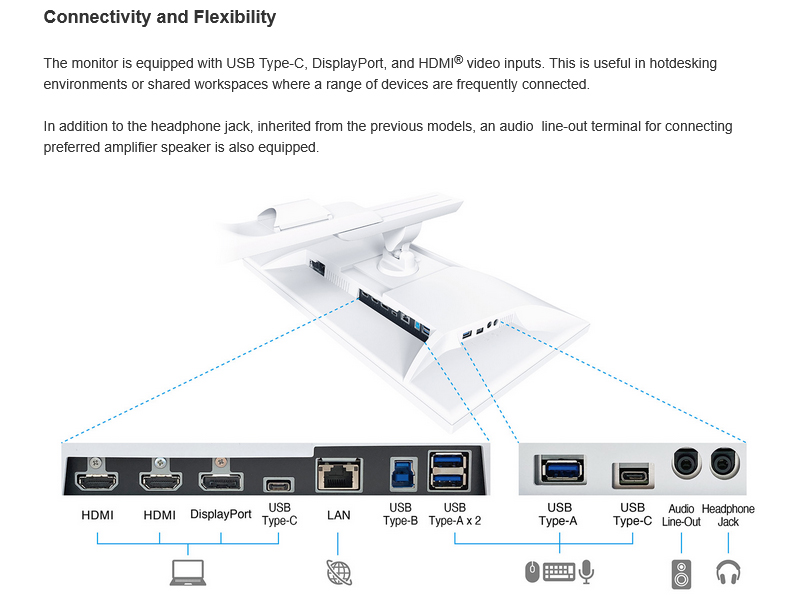 Connectivity and Flexibility

The monitor is equipped with USB Type-C, DisplayPort, and HDMI® video inputs. This is useful in hotdesking environments or shared workspaces where a range of devices are frequently connected.

In addition to the headphone jack, inherited from the previous models, an audio line-out terminal for connecting preferred amplifier speaker is also equipped.

HDMI HDMI DisplayPort USB Type-C LAN USB Type-B USB Type-A x 2 USB Type-A USB Type-C Audio Line-Out Headphone Jack